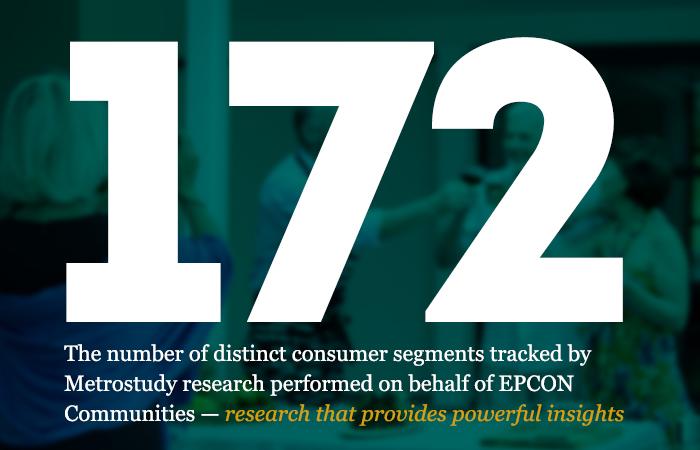 172

The number of distinct consumer segments tracked by Metrostudy research performed on behalf of EPCON Communities — research that provides powerful insights