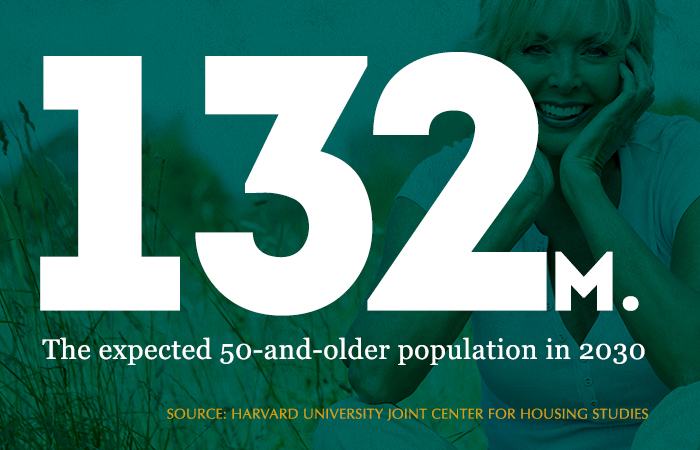 132M.

The expected 50-and-older population in 2030

SOURCE: HARVARD UNIVERSITY JOINT CENTER FOR HOUSING STUDIES